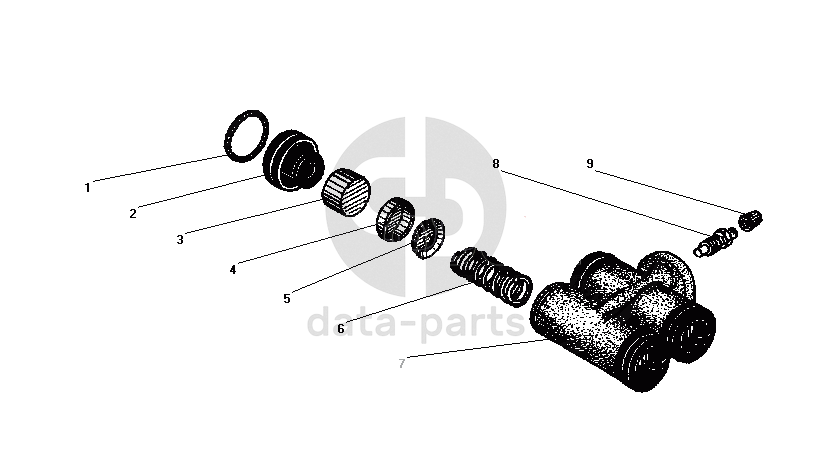 1
2
3
4
5
6
7
8
9
data-parts