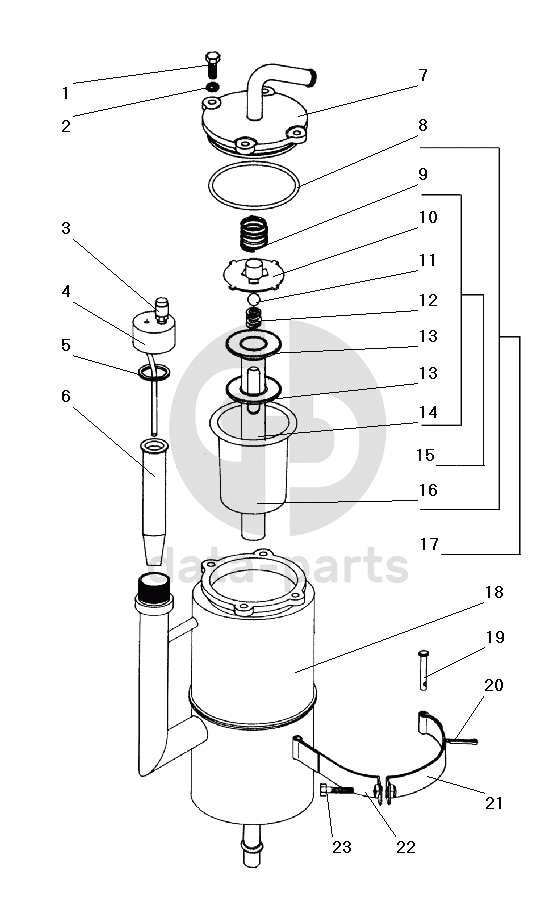 1
2
3
4
5
6
7
8
9
10
11
12
13
13
14
15
16
17
18
19
20
21
22
23
data-parts