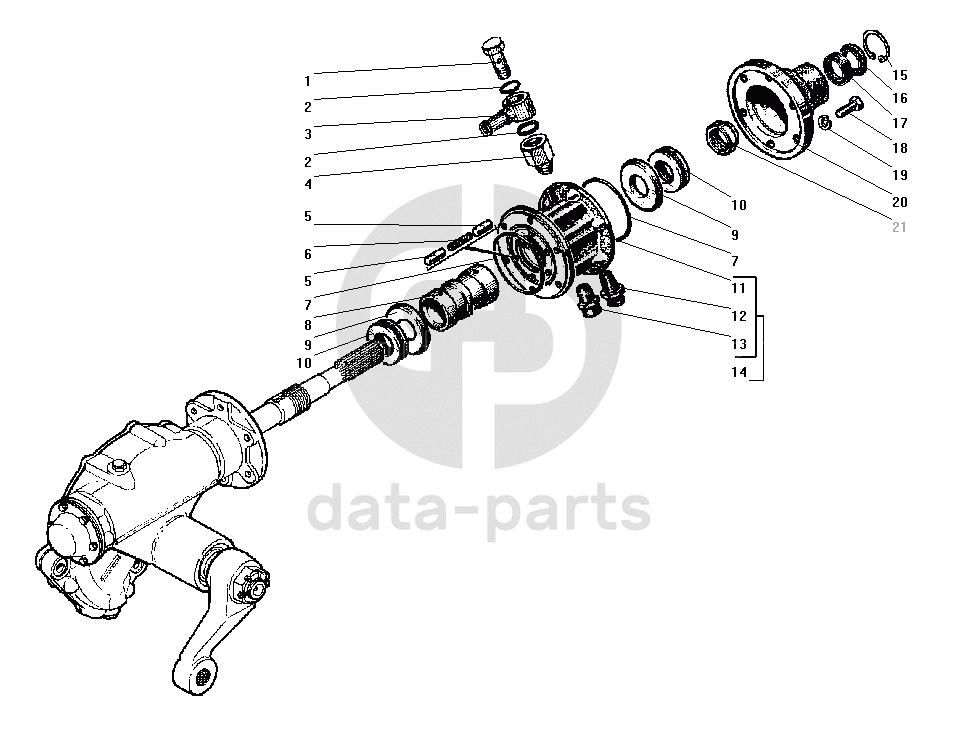 1
2
3
2
4
5
6
5
7
8
9
10
15
16
17
18
19
20
21
10
9
7
11
12
13
14
data-parts