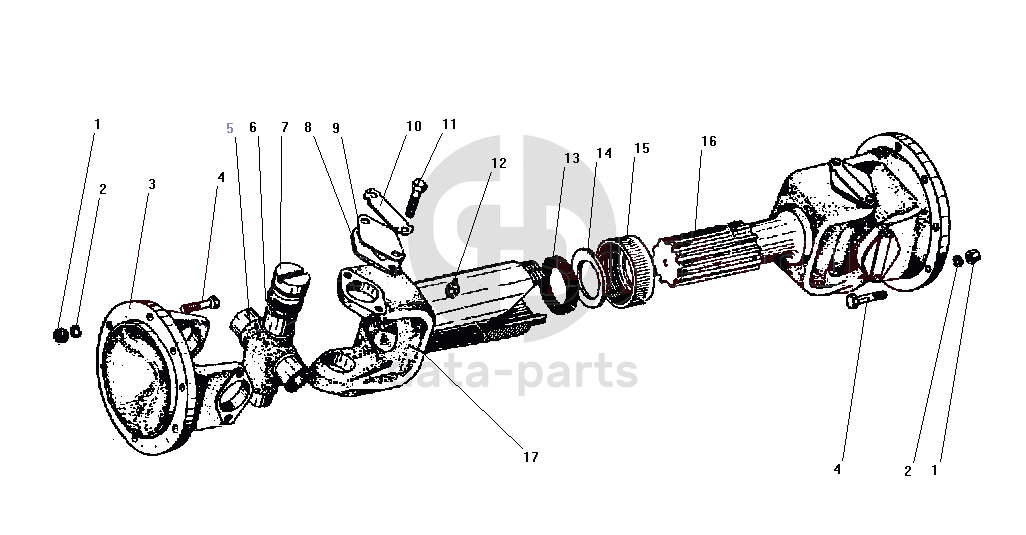 1
2
3
4
5
6
7
8
9
10
11
12
13
14
15
16
17
4
2
1
data-parts