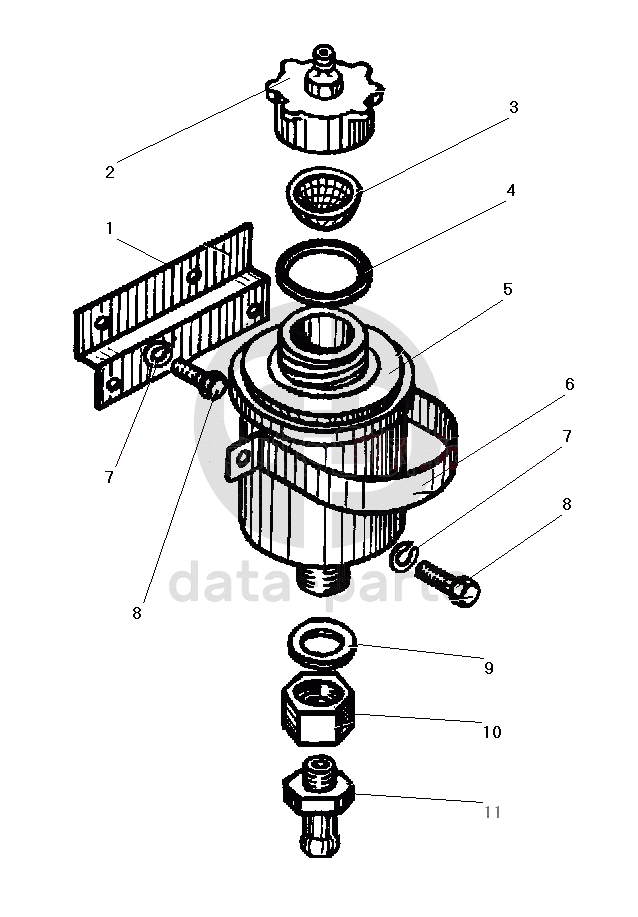 2
3
4
1
5
6
7
7
8
8
data parts
9
10
11