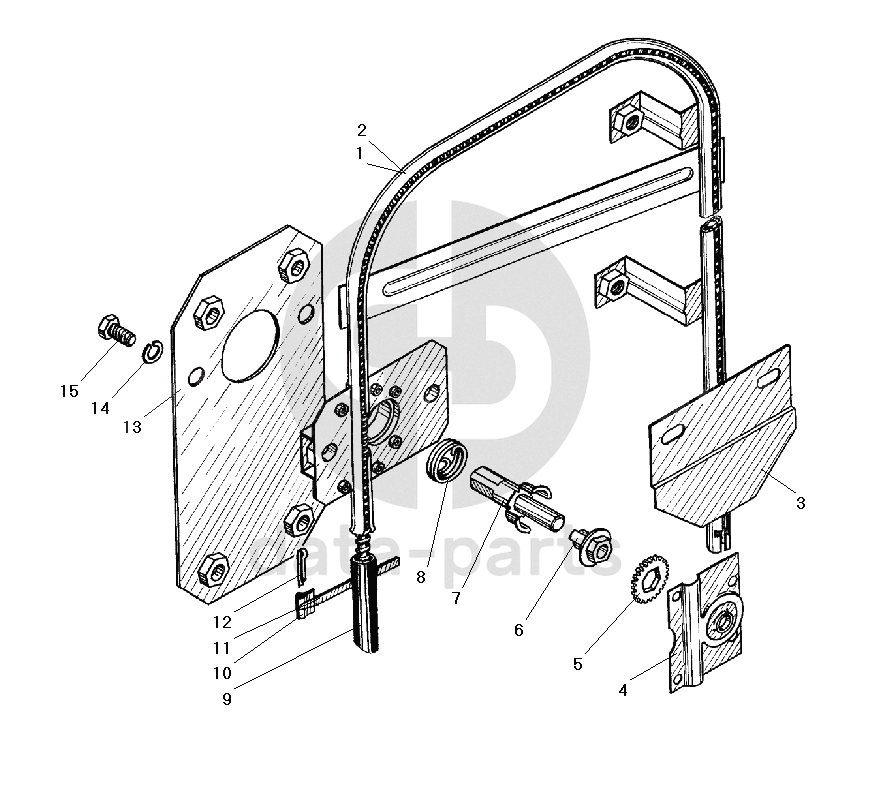 2
1
15
14
13
3
8
7
6
5
4
12
11
10
9
data-parts