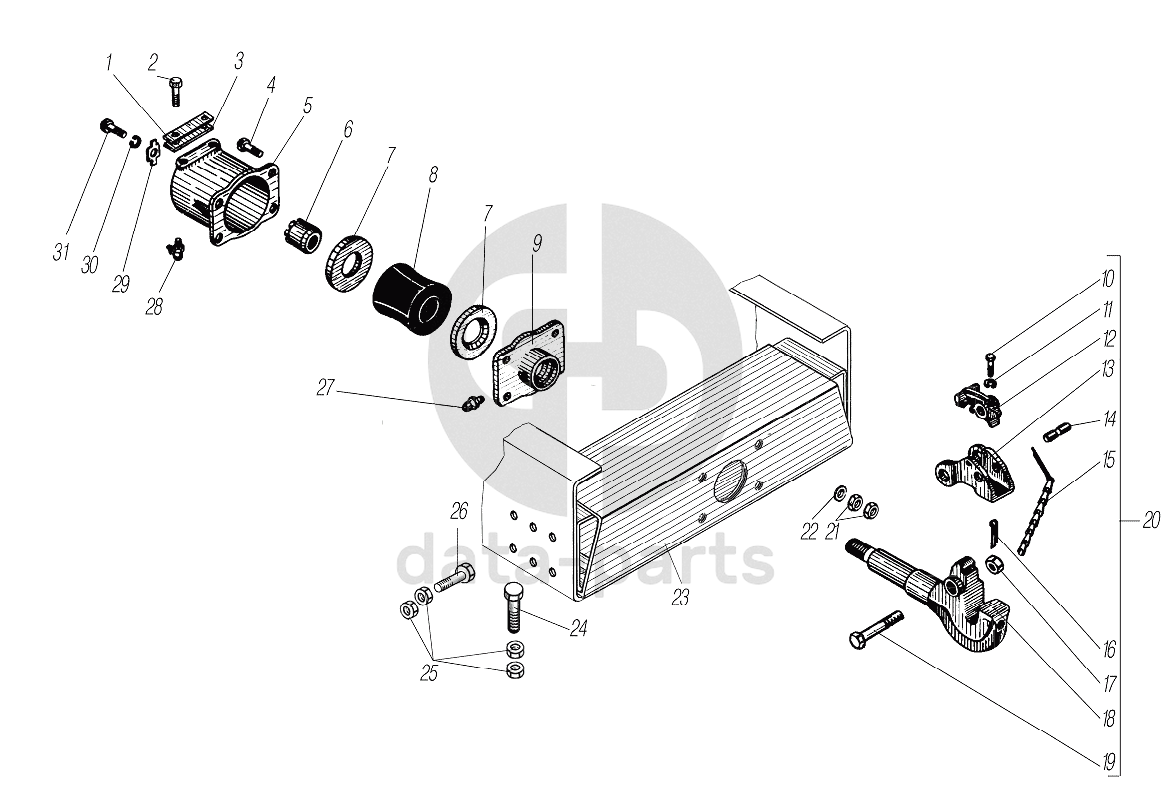 1
2
3
4
5
6
7
8
7
9
31
30
29
28
27
10
11
12
13
14
15
20
22
21
26
23
24
25
16
17
18
19
dato-parts