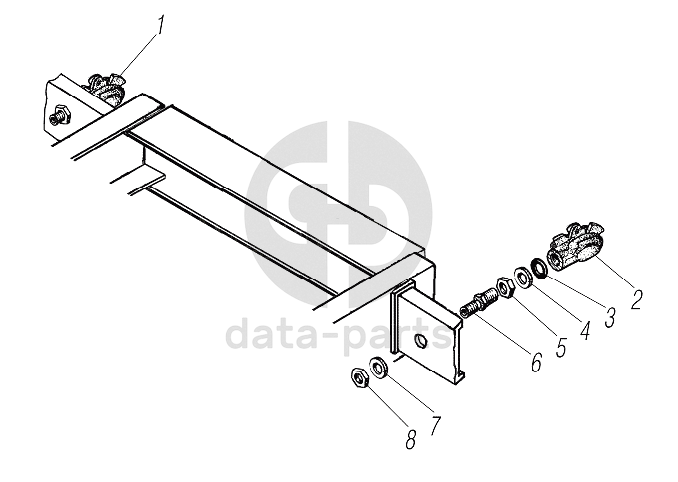 1
2
3
4
5
6
7
8
data-parts