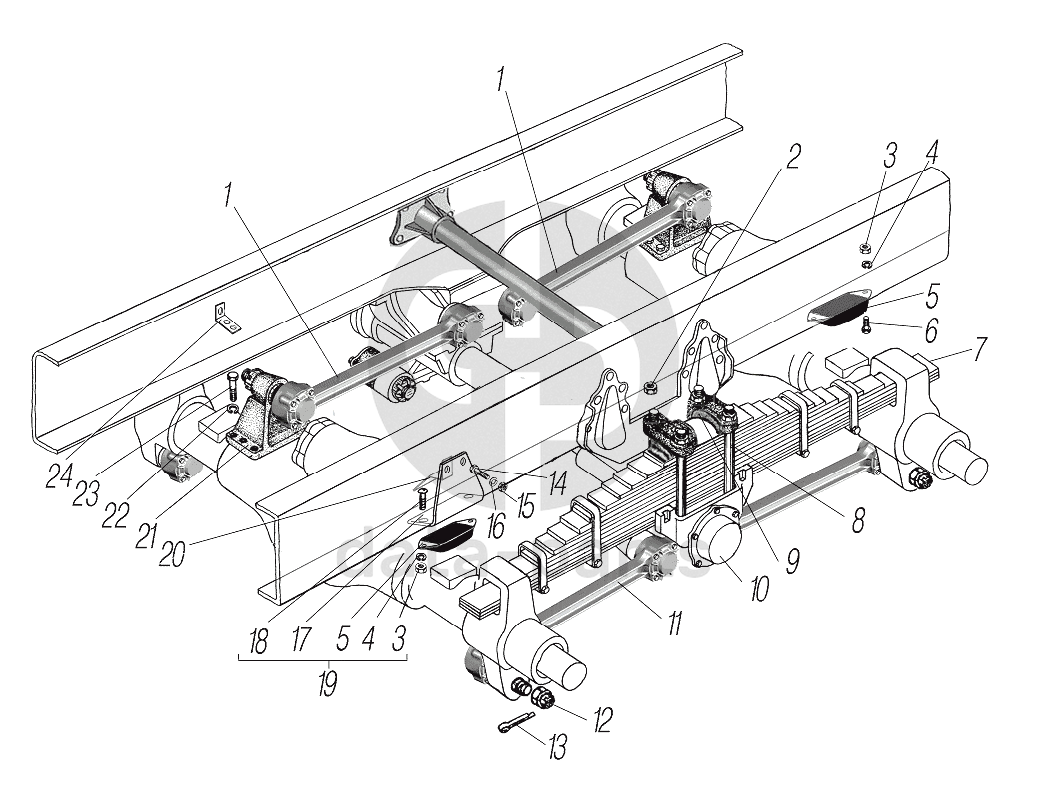 1
1
2
3
4
5
6
7
8
9
10
11
12
13
14
15
16
20
21
22
23
24
18
17
5
4
3
19