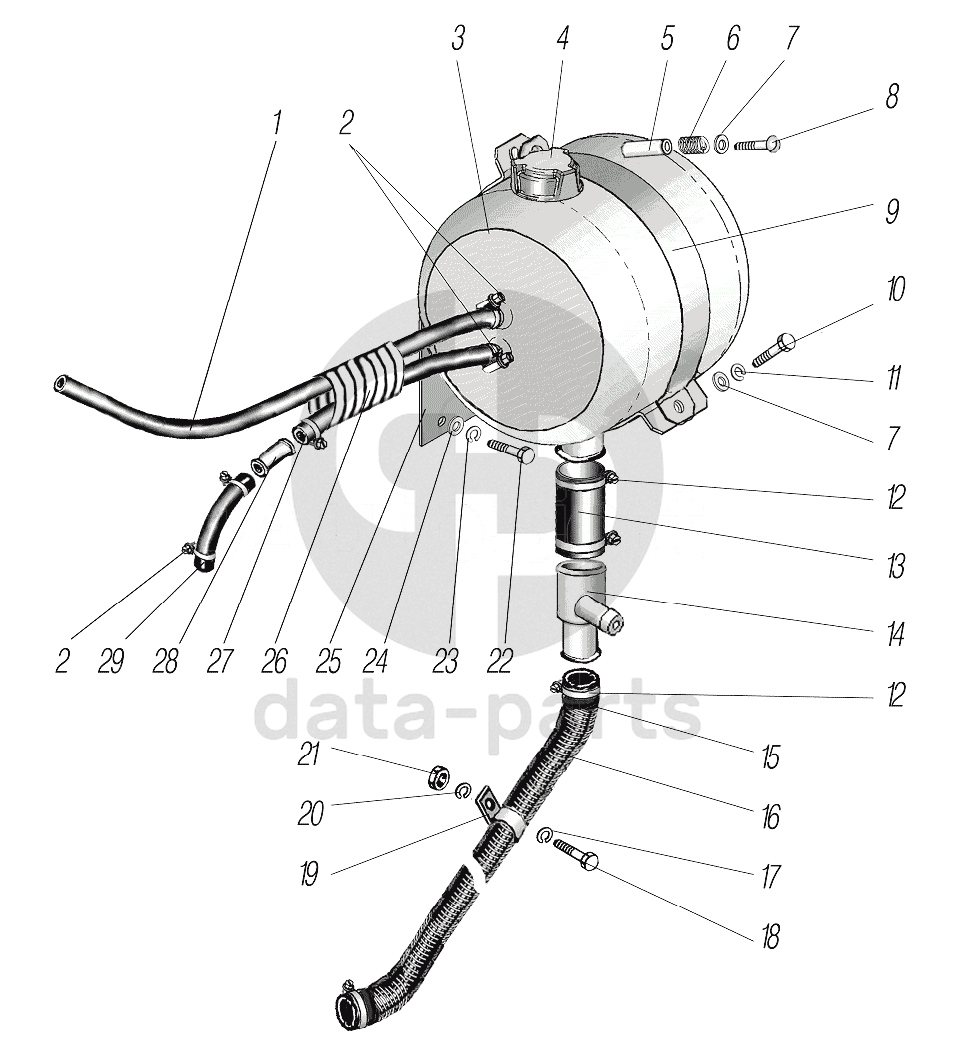 1
2
3
4
5
6
7
8
9
10
11
7
12
13
14
12
15
16
17
18
2
29
28
27
26
25
24
23
22
21
20
19
data-parts