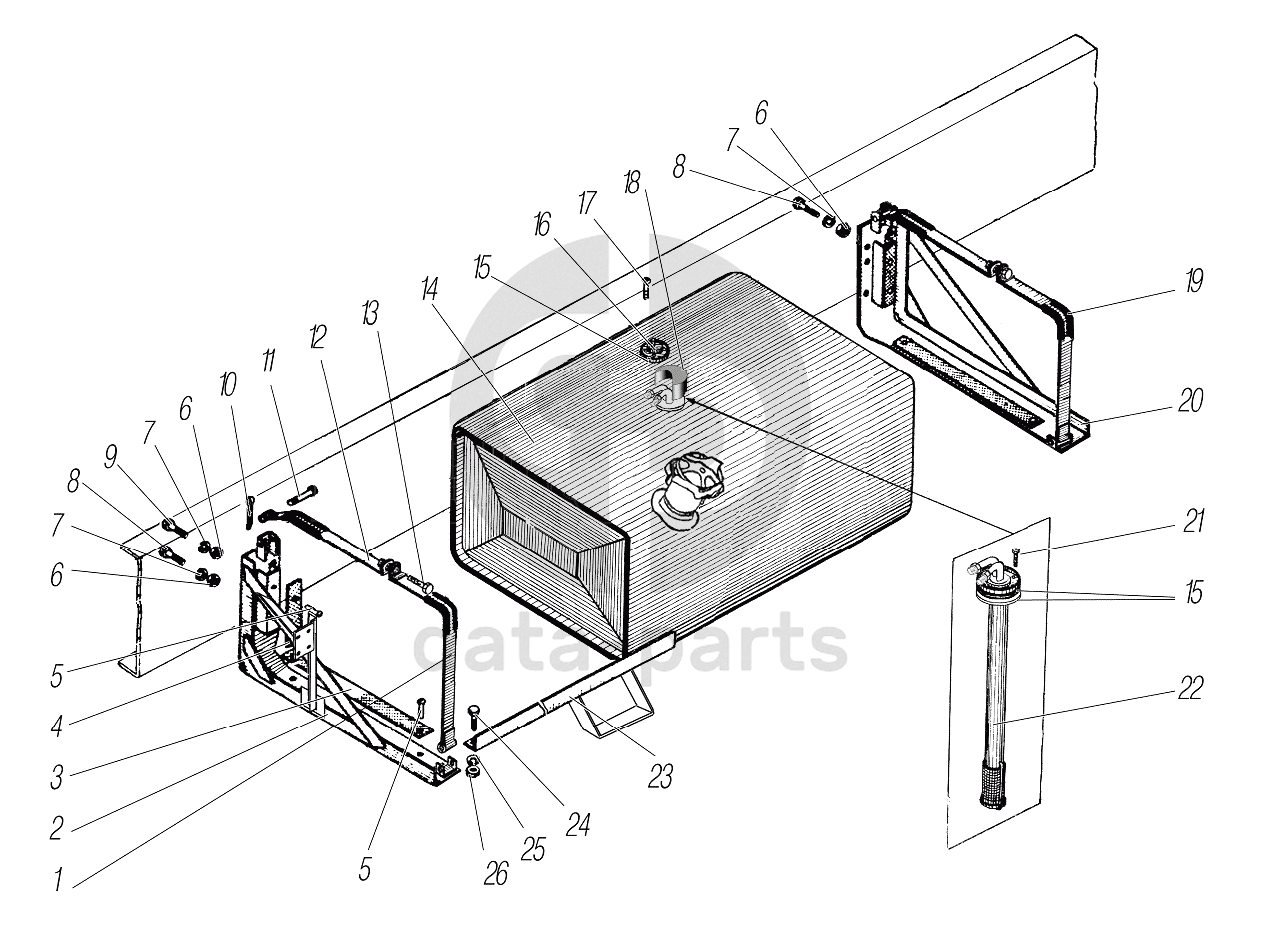 6
7
8
18
17
16
15
14
13
12
11
10
6
7
9
8
7
6
19
20
21
15
22
5
4
3
2
1
5
26
25
24
23
data parts