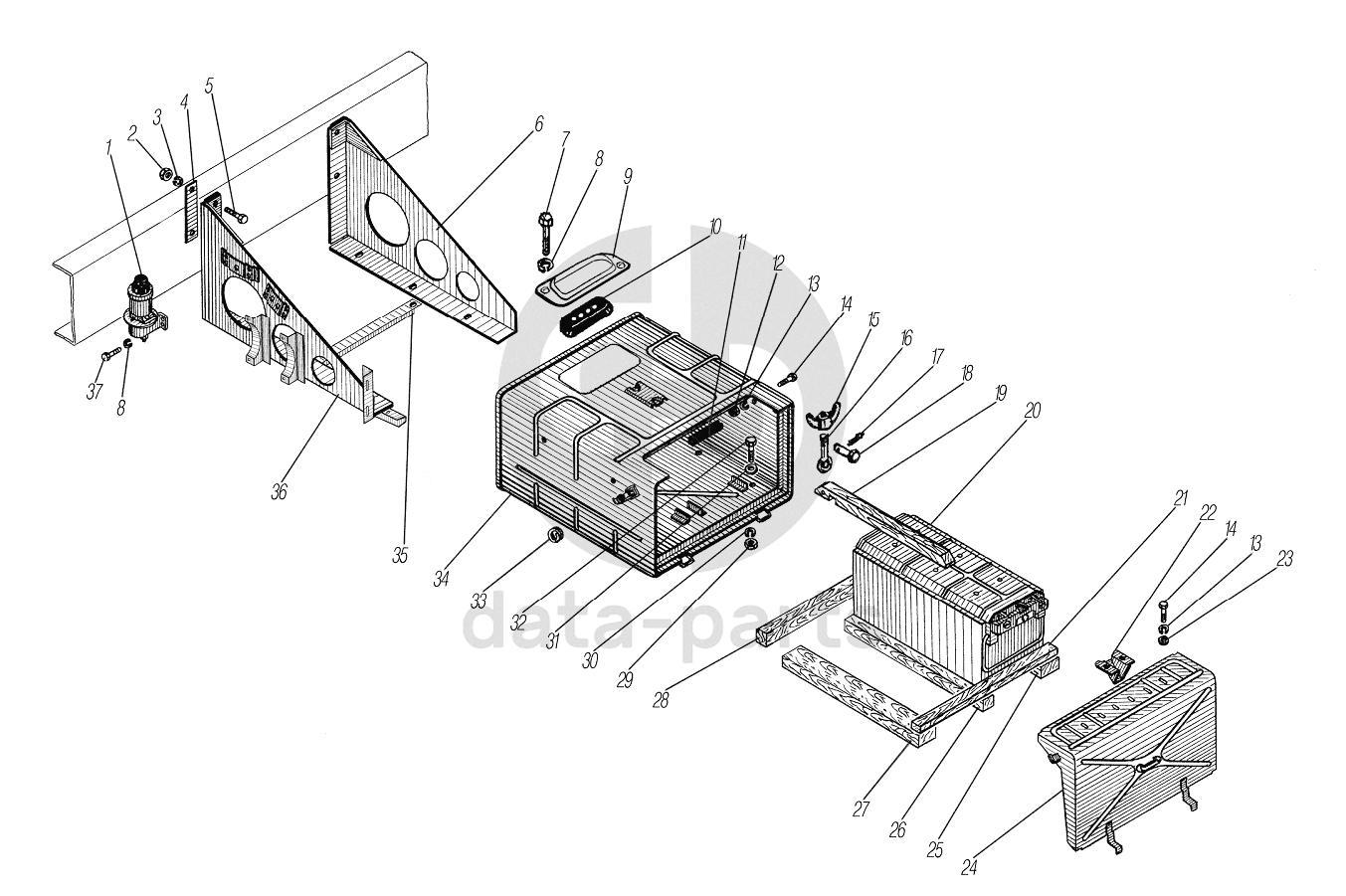 1
2
3
4
5
6
7
8
9
10
11
12
13
14
15
16
17
18
19
20
21
22
14
13
23
37
8
36
35
34
33
32
31
30
29
28
27
26
25
24
data-parts