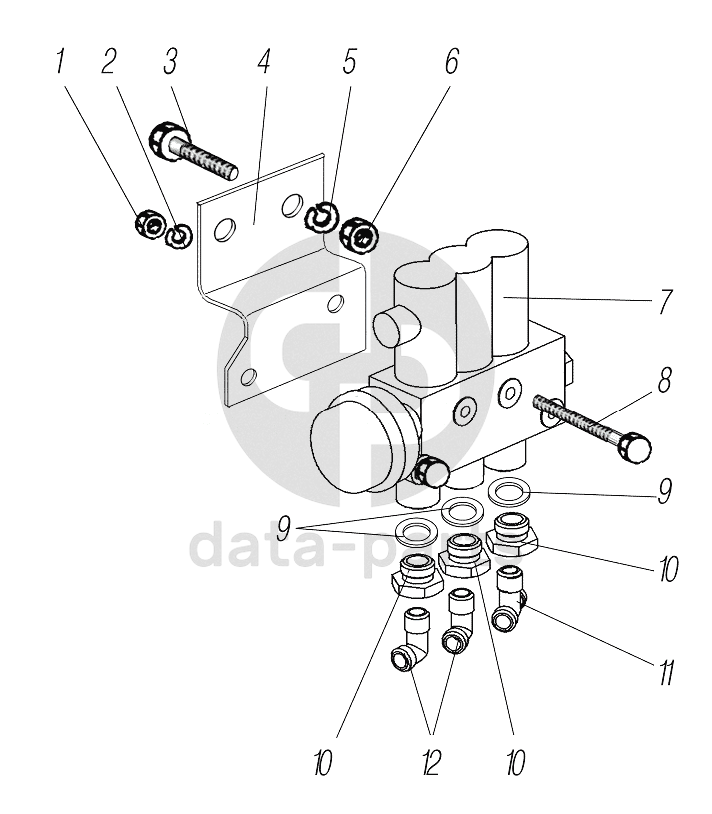 1 2 3 4 5 6

7

8

9

9

10

11

10 12 10

data-parts