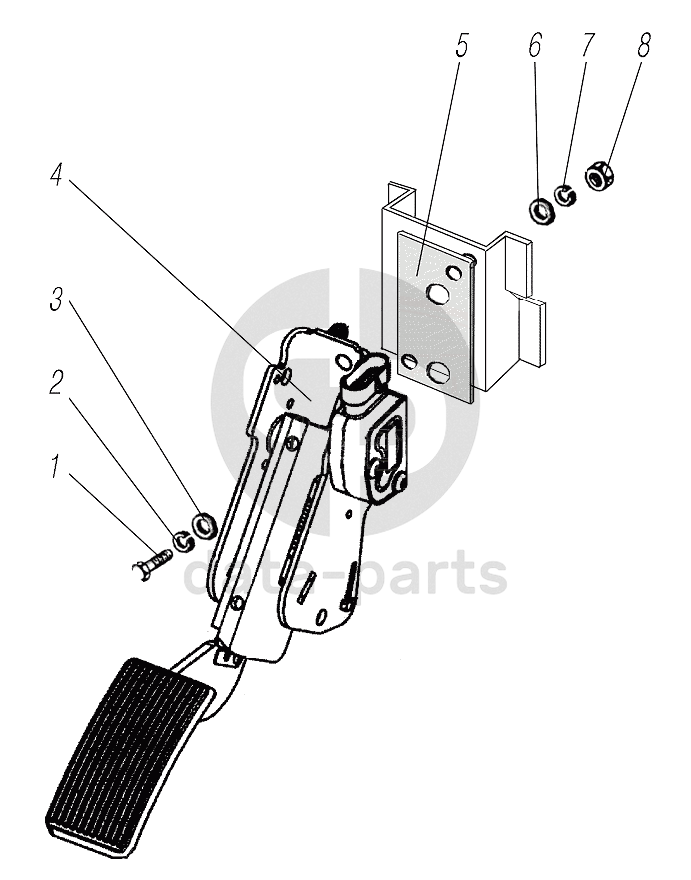 5
6
7
8
4
3
2
1
data-parts