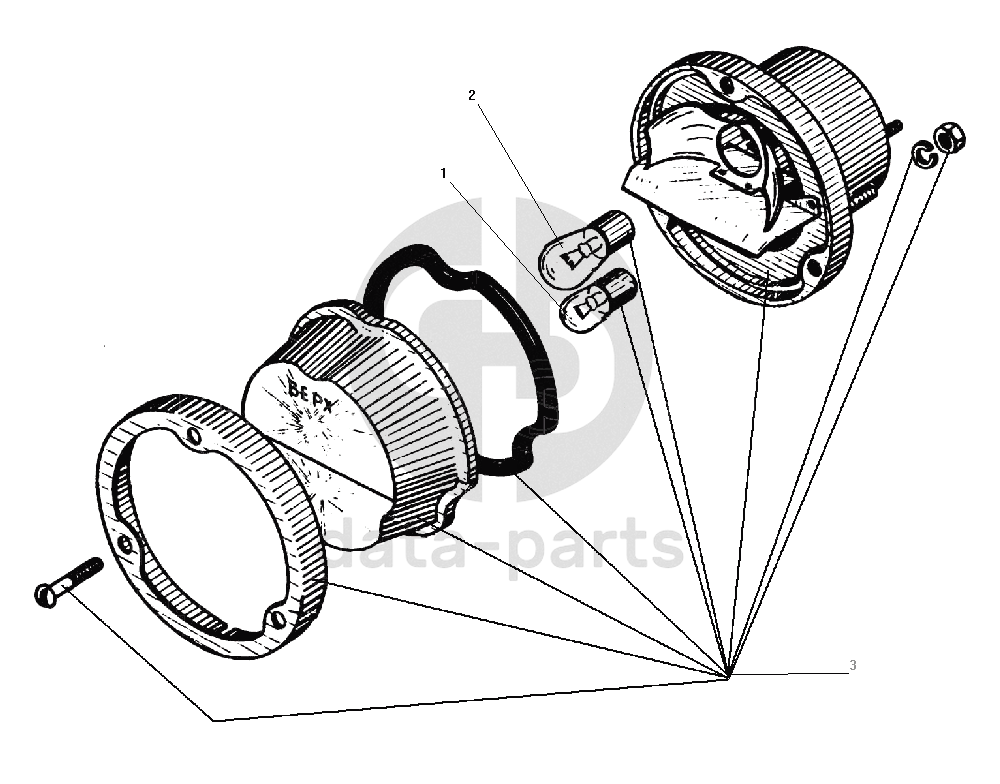 2
1
ВЕРХ
data-parts
3