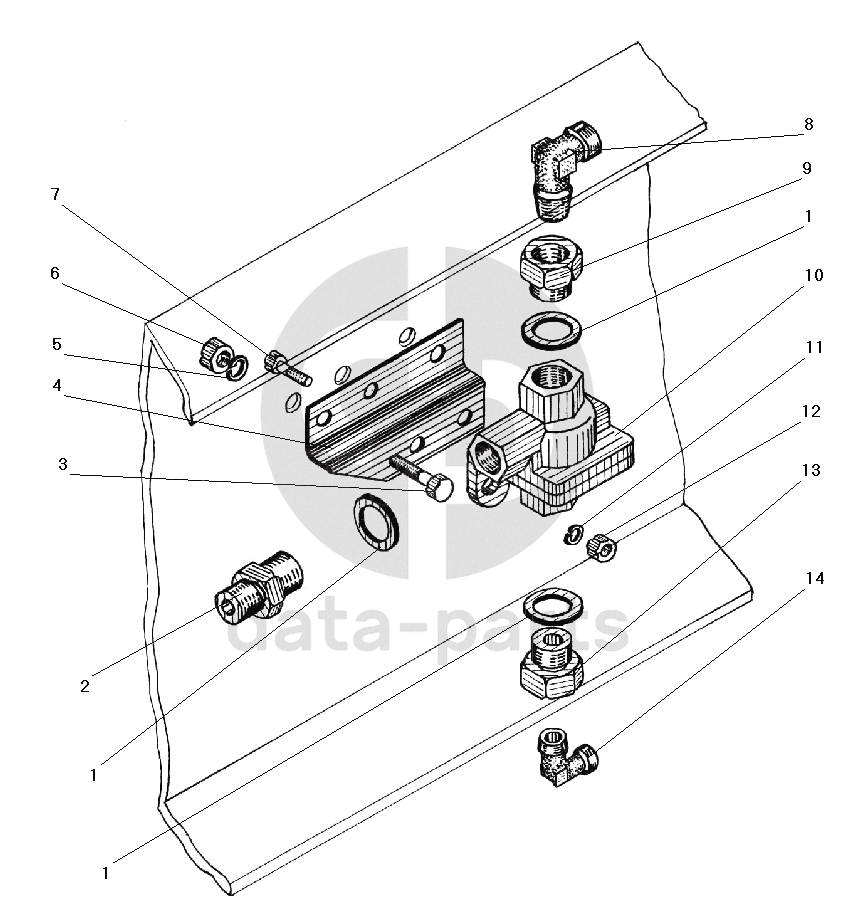 8
9
1
10
11
12
13
14
7
6
5
4
3
2
1
1
data-parts