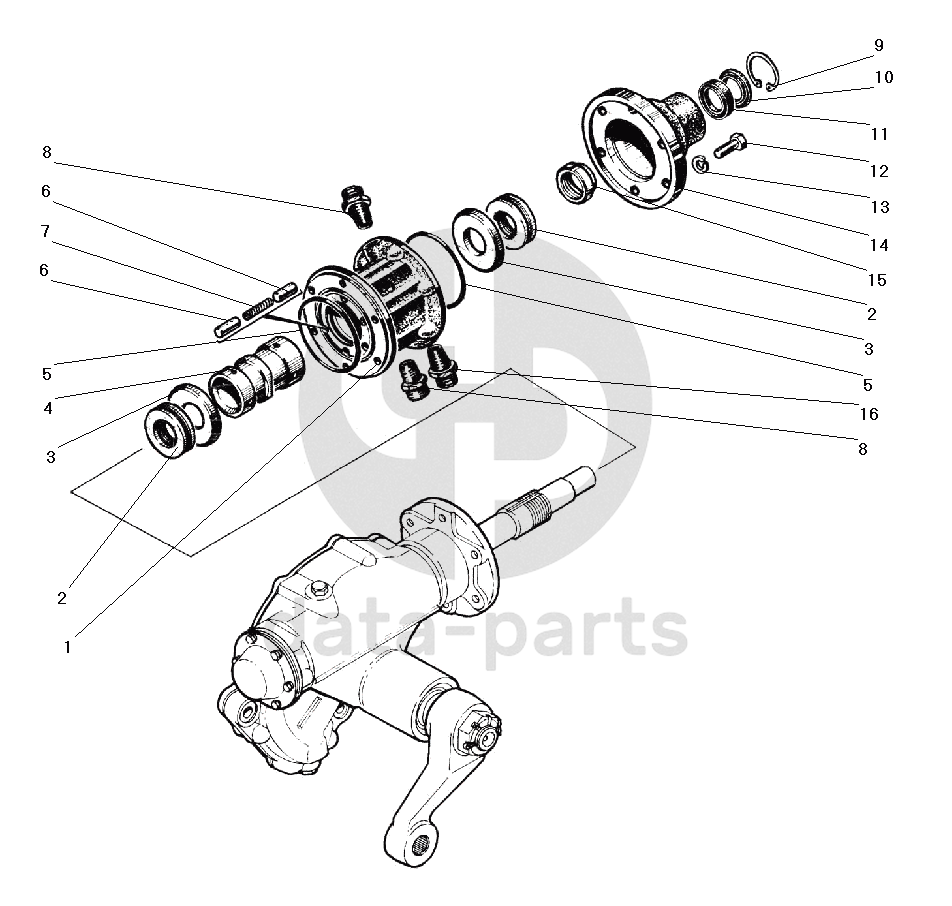 9
10
11
12
13
14
15
2
3
5
16
8
8
6
7
6
5
4
3
2
1
data-parts