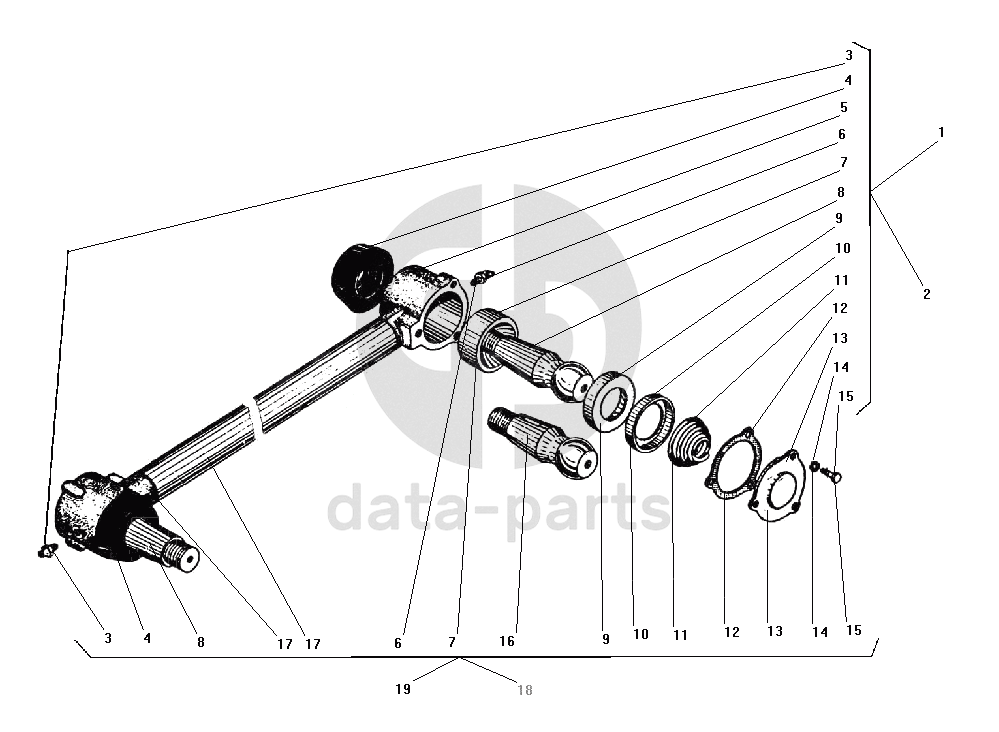 3
4
5
6
7
8
9
10
11
12
13
14
15
1
2
data-parts
3 4 8 17 17 6 7 16 9 10 11 12 13 14 15
19 18