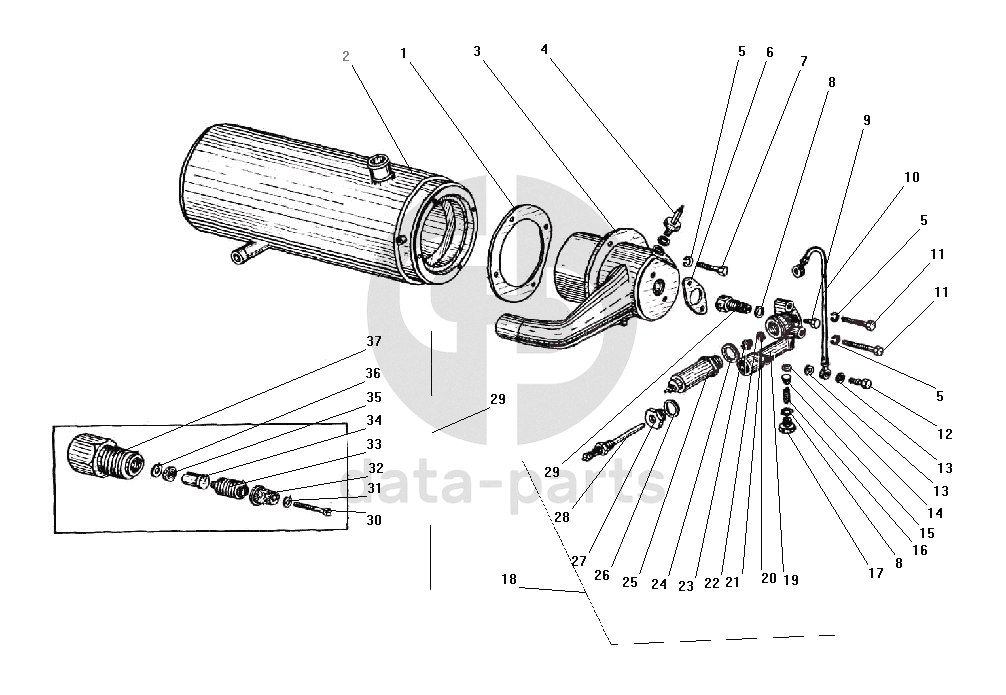 2
1
3
4
5
6
7
8
9
10
5
11
11
5
12
13
13
14
15
16
8
17
19
20
21
22
23
24
25
26
27
28
29
29
18
37
36
35
34
33
32
31
30
data-parts