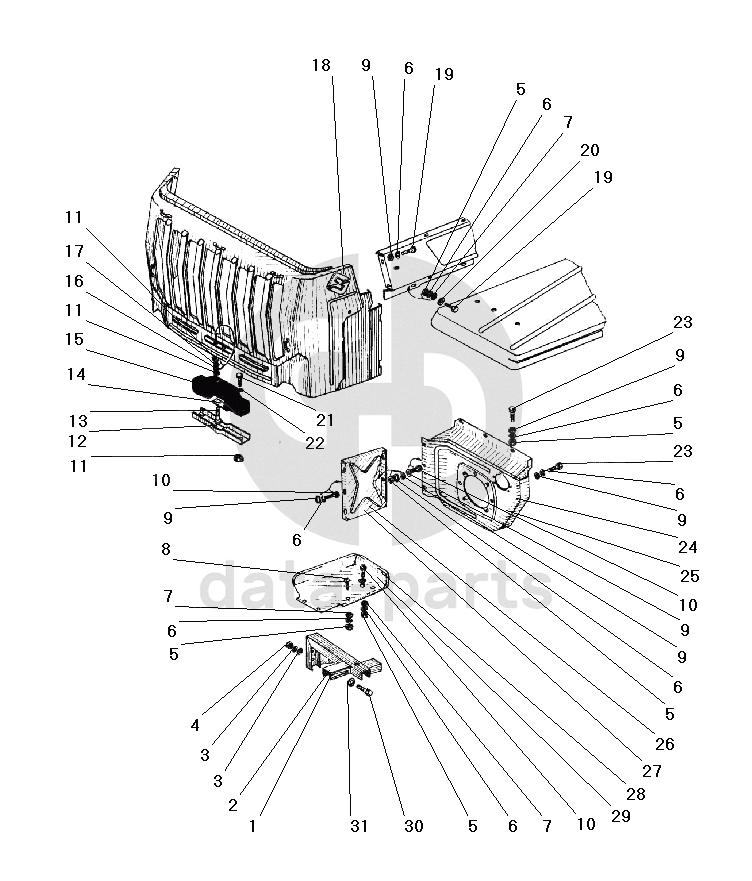 18
9
6
19
5
6
7
20
19
11
17
16
11
15
14
13
12
11
21
22
23
9
6
5
23
6
9
24
25
10
9
9
6
5
26
27
28
29
10
9
6
8
7
6
5
4
3
3
2
1
31
30
5
6
7
10
data parts