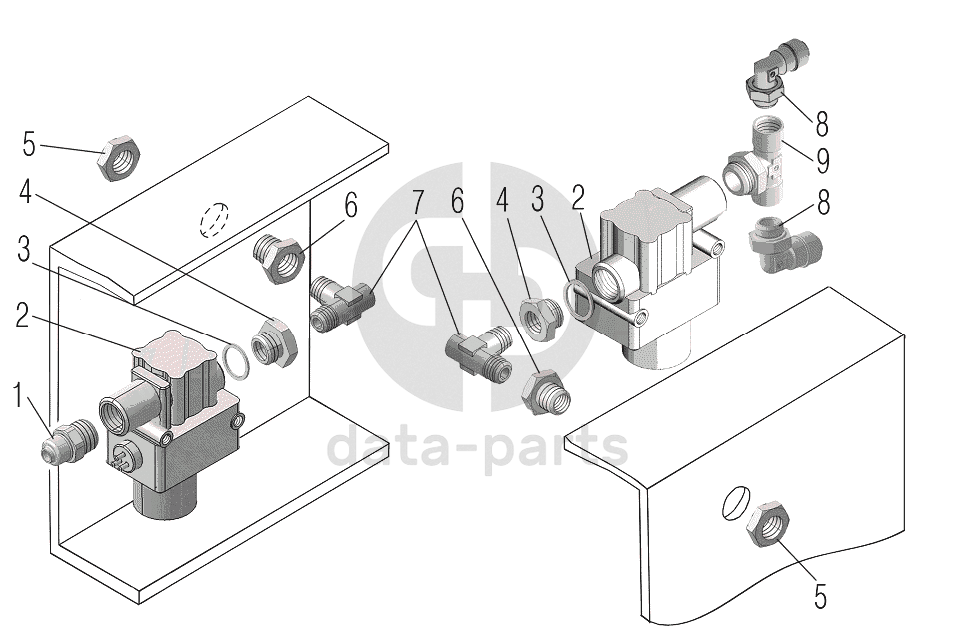 5
4
3
2
1
6
7
6
4
3
2
8
9
8
5
data-parts