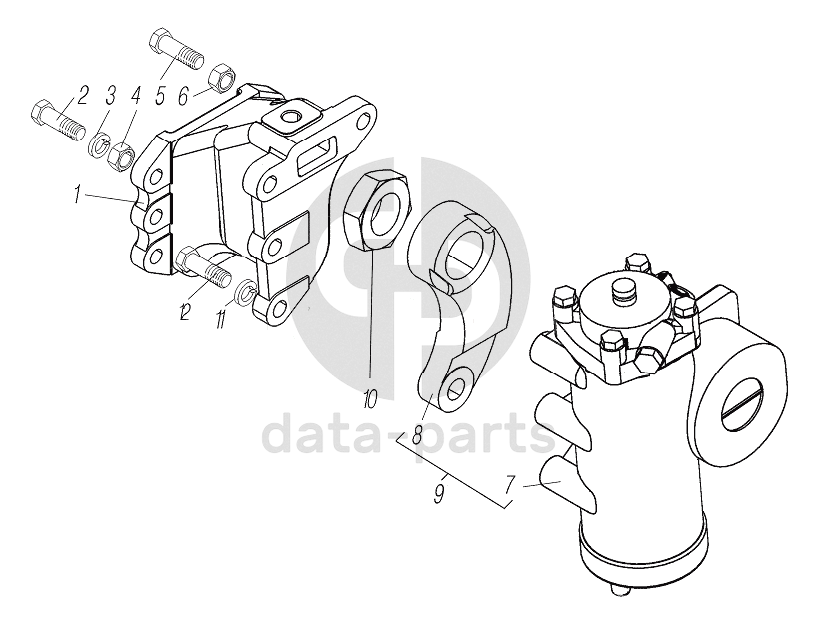 2
3
4
5
6
1
12
11
10
8
9
7
data-parts