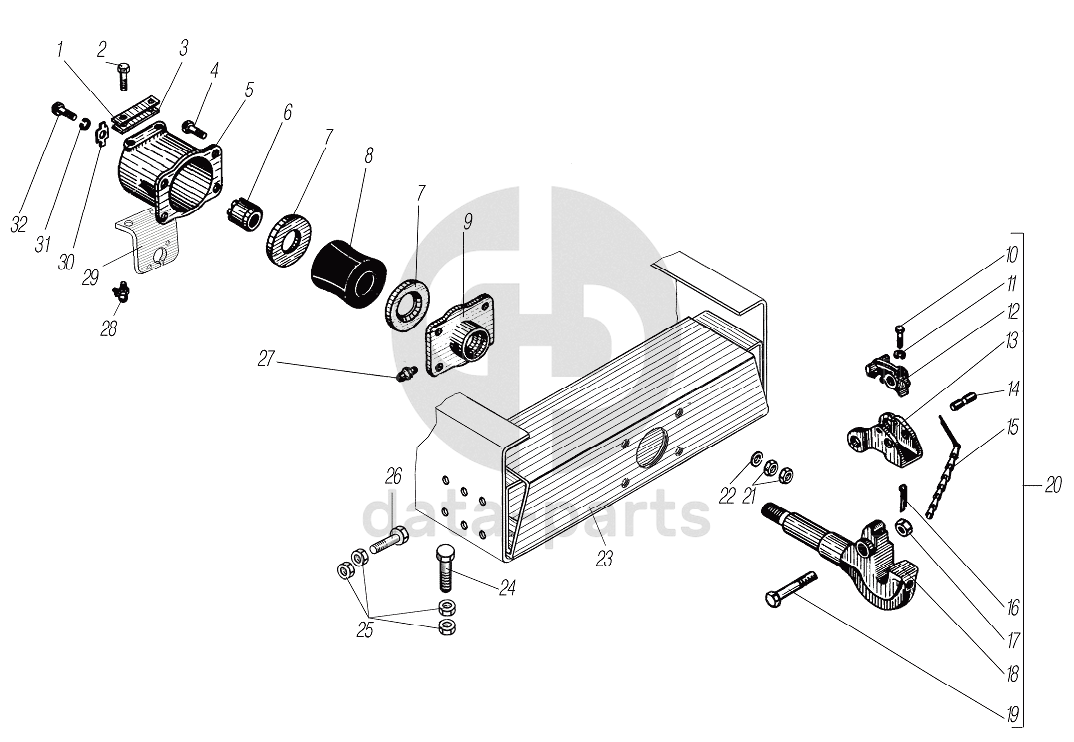 1 2 3 4 5 6 7 8 7 9 32 31 30 29 28 27 10 11 12 13 14 15 20 26 22 21 23 24 25 16 17 18 19

data parts