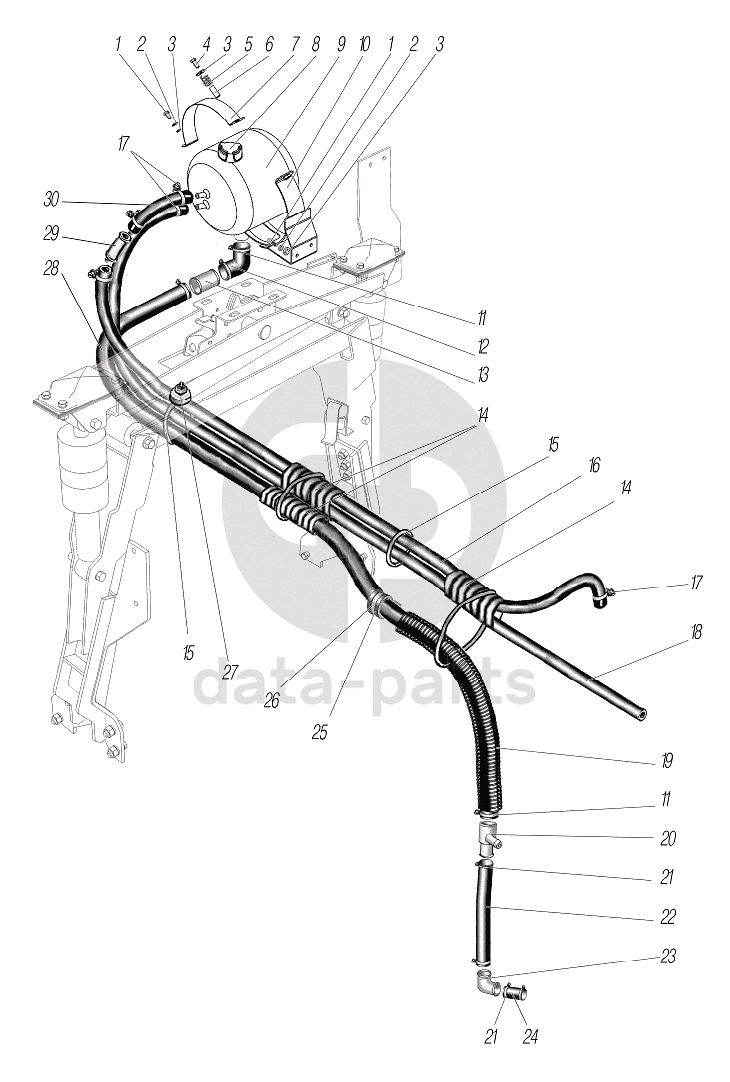 1 2 3 4 3 5 6 7 8 9 10 1 2 3
17
30
29
28
11
12
13
14
15
16
14
17
18
15
27
26
25
19
11
20
21
22
23
21 24
data-parts