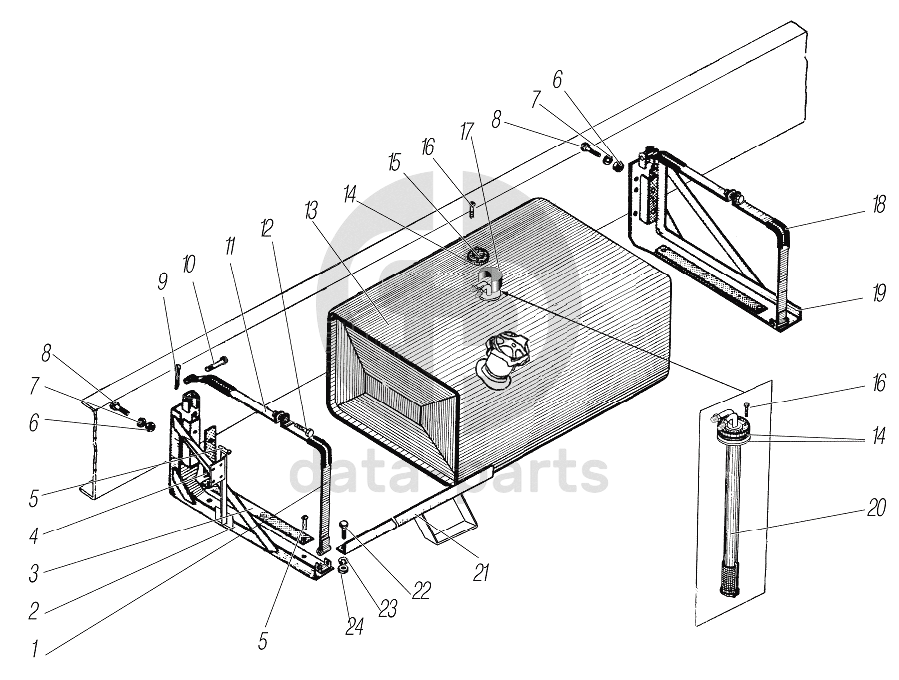 6
7
8
17
16
15
14
13
12
11
10
9
8
7
6
5
4
3
2
1
5
24
23
22
21
18
19
16
14
20
data parts