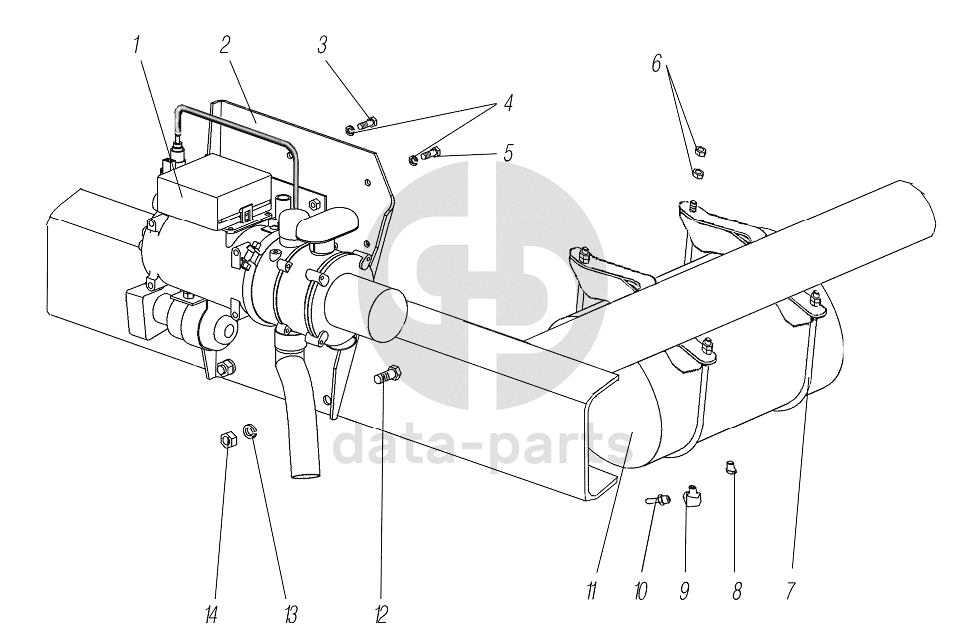 1
2
3
4
5
6
data-parts
14
13
12
11
10
9
8
7