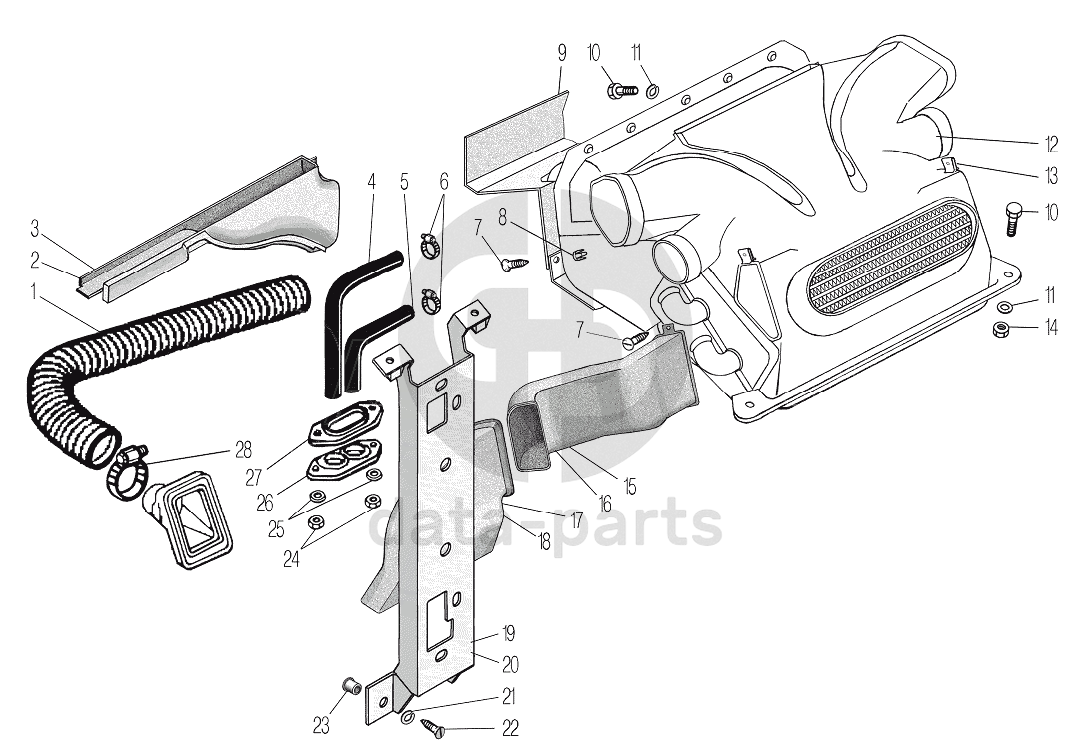 9
10
11
12
13
10
11
14
3
2
1
4
5
6
7
8
7
28
27
26
25
24
15
16
17
18
19
20
21
22
23
data-parts