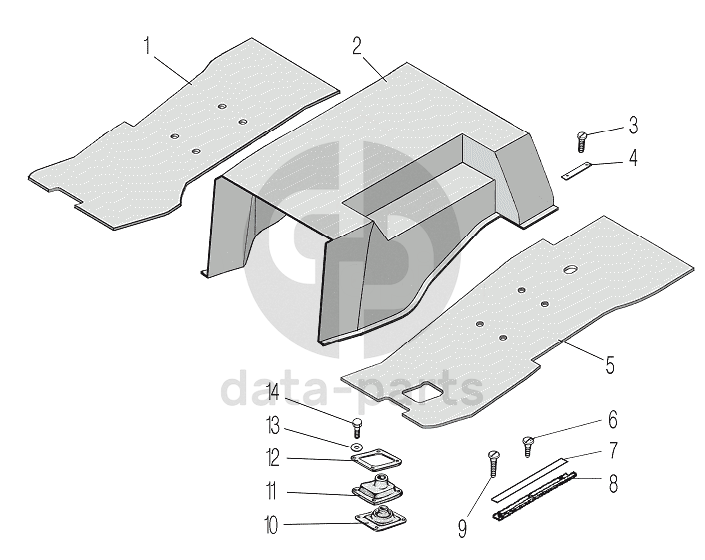 1
2
3
4
5
data-parts
14
13
12
11
10
6
7
8
9