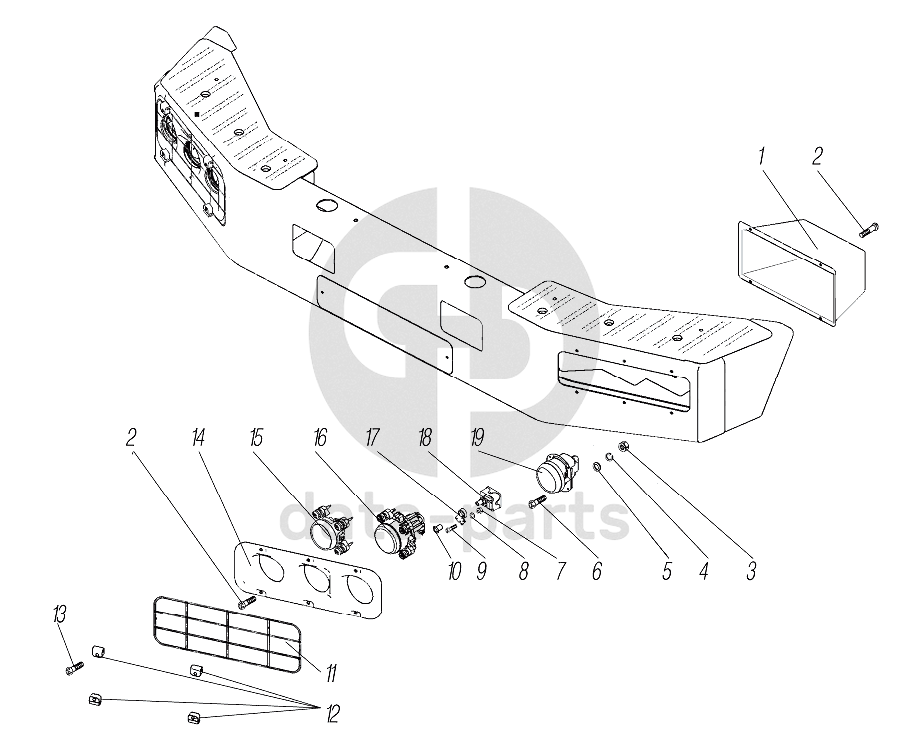 1
2
2
14
15
16
17
18
19
10
9
8
7
6
5
4
3
13
11
12
data-parts