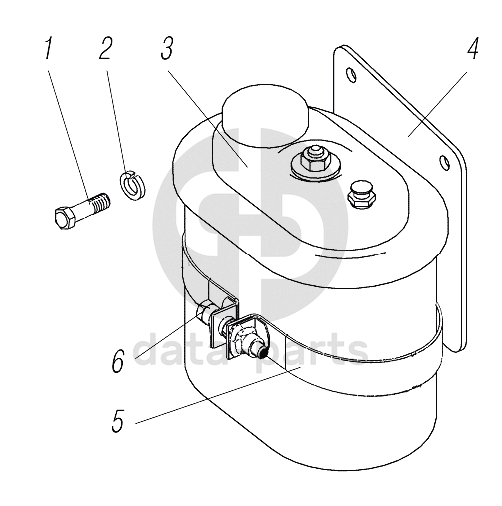 1
2
3
4
6
5
data parts