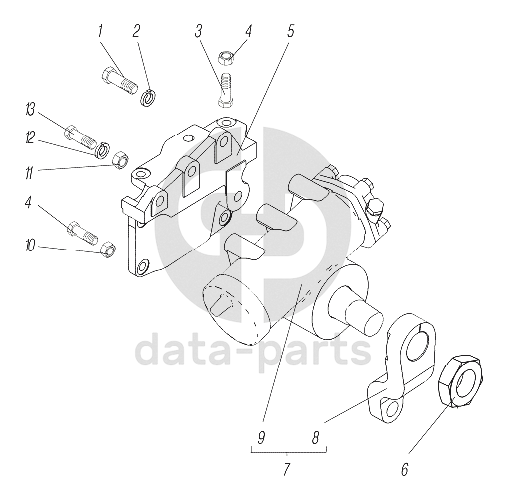 1
2
3
4
5
13
12
11
4
10
data-parts
9
8
7
6