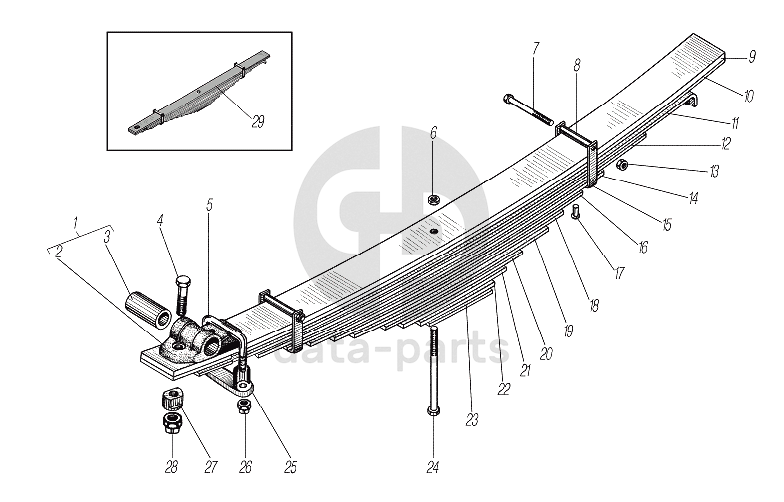 29
7
8
9
10
11
12
13
14
15
16
17
18
19
20
21
22
23
24
6
5
4
3
1
2
28
27
26
25
data-parts