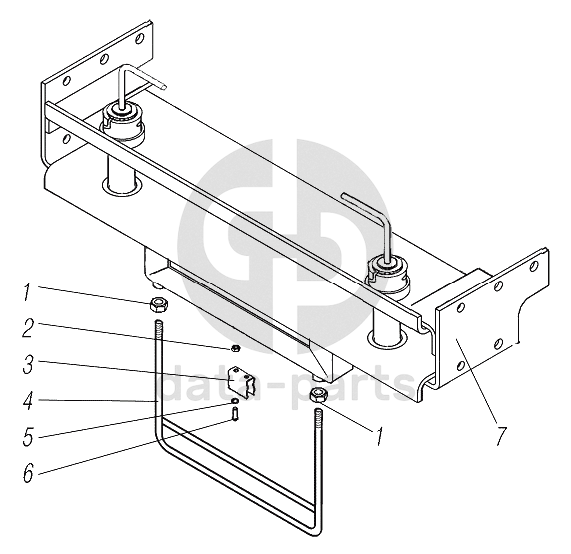 1
2
3
4
5
6
1
7
data-parts