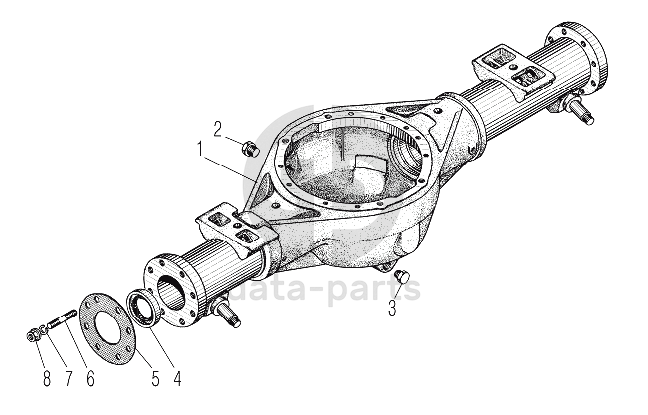 2
1
data-parts
3
8 7 6 5 4