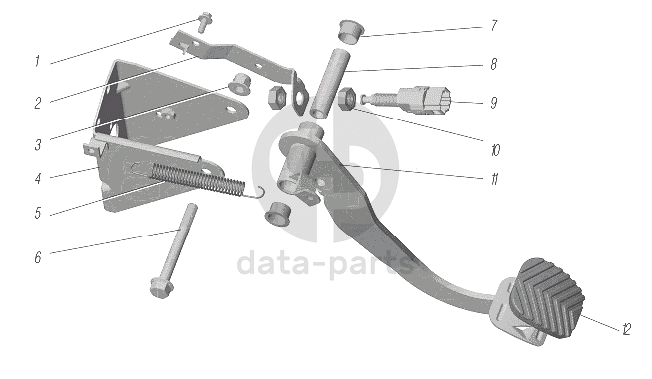 1
2
3
4
5
6
7
8
9
10
11
12
data-parts