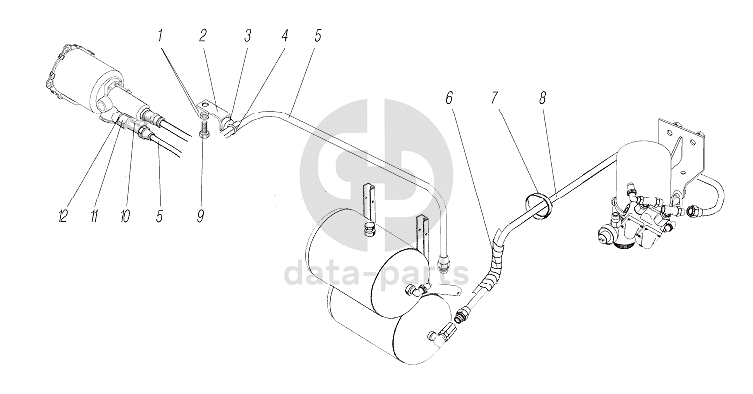 1 2 3 4 5

6 7 8

12 11 10 5 9

data-parts