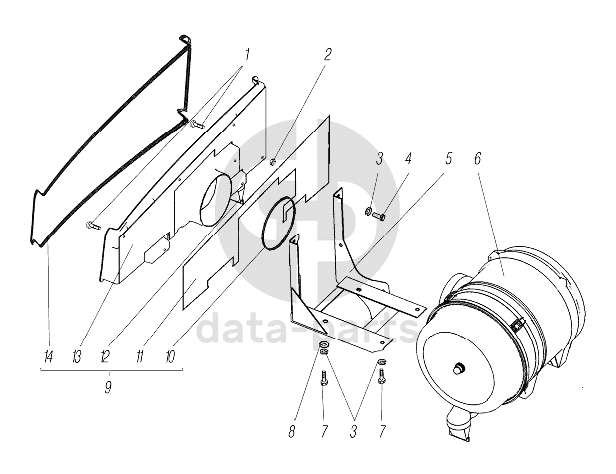 1
2
3
4
5
6
14
13
12
11
10
9
8
7
3
7
data-parts