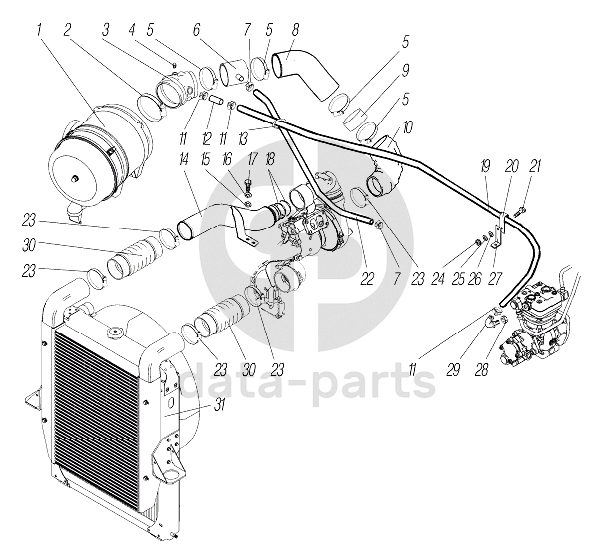 1 2 3 4 5 6 7 5 8 5 9 5 10
11 12 11 13
14 15 16 17 18 19 20 21
23
30
23
22 7 23 24 25 26 27
23 30 23
11 29 28
31
data-parts