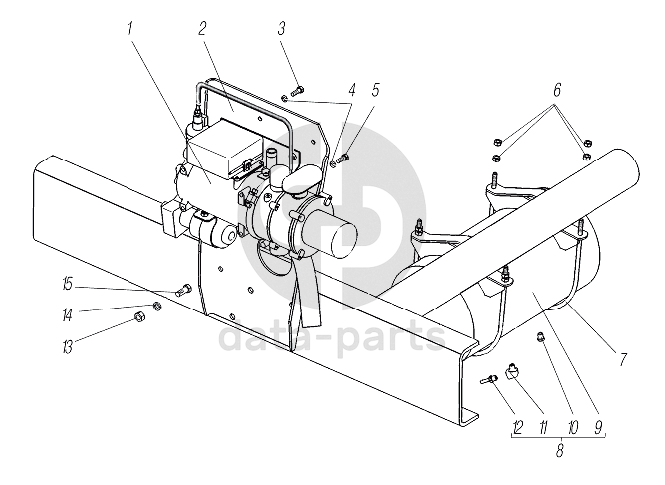 1
2
3
4
5
6
15
14
13
7
12
11
10
9
8
data-parts