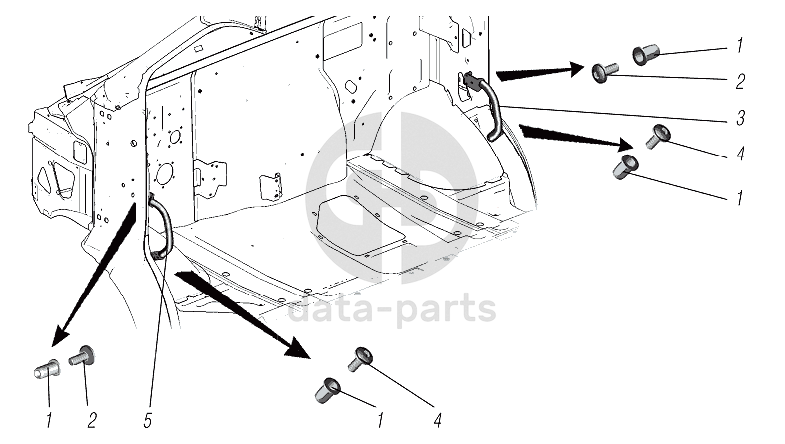 1
2
3
4
1
data-parts
1
2
5
1
4