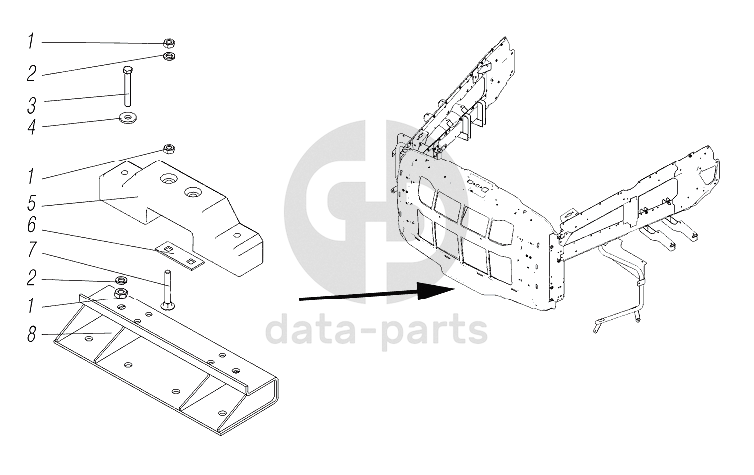 1
2
3
4
1
5
6
7
2
1
8

data-parts