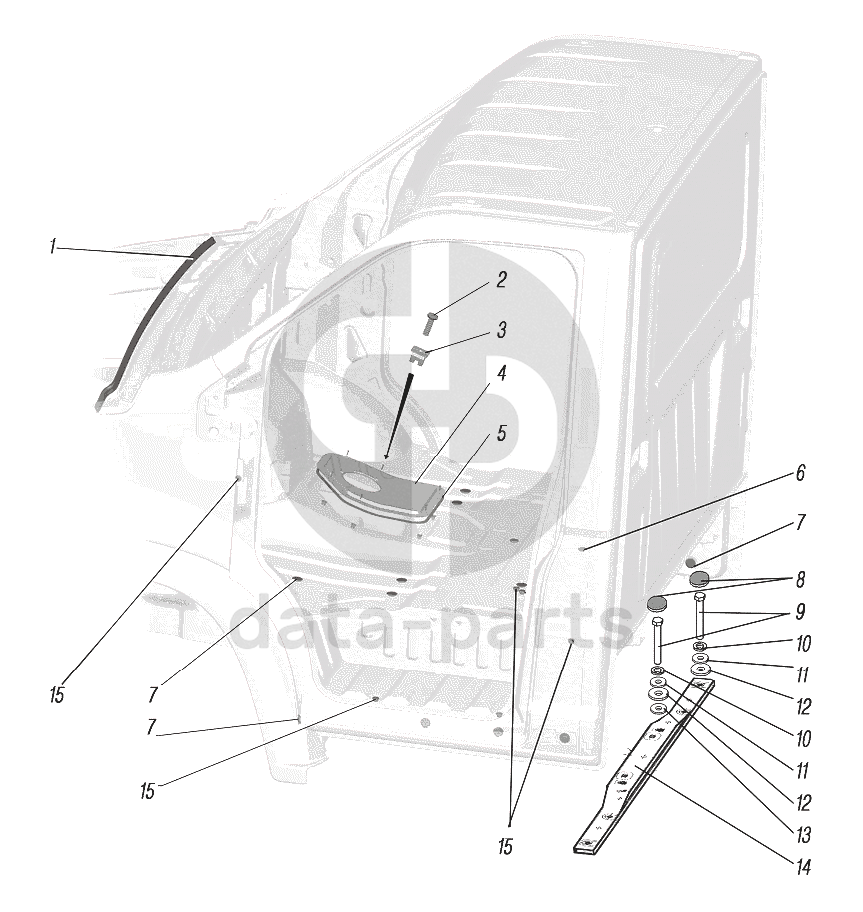 1
2
3
4
5
6
7
8
9
10
11
12
10
11
12
13
14
15
7
7
15
15
data-parts