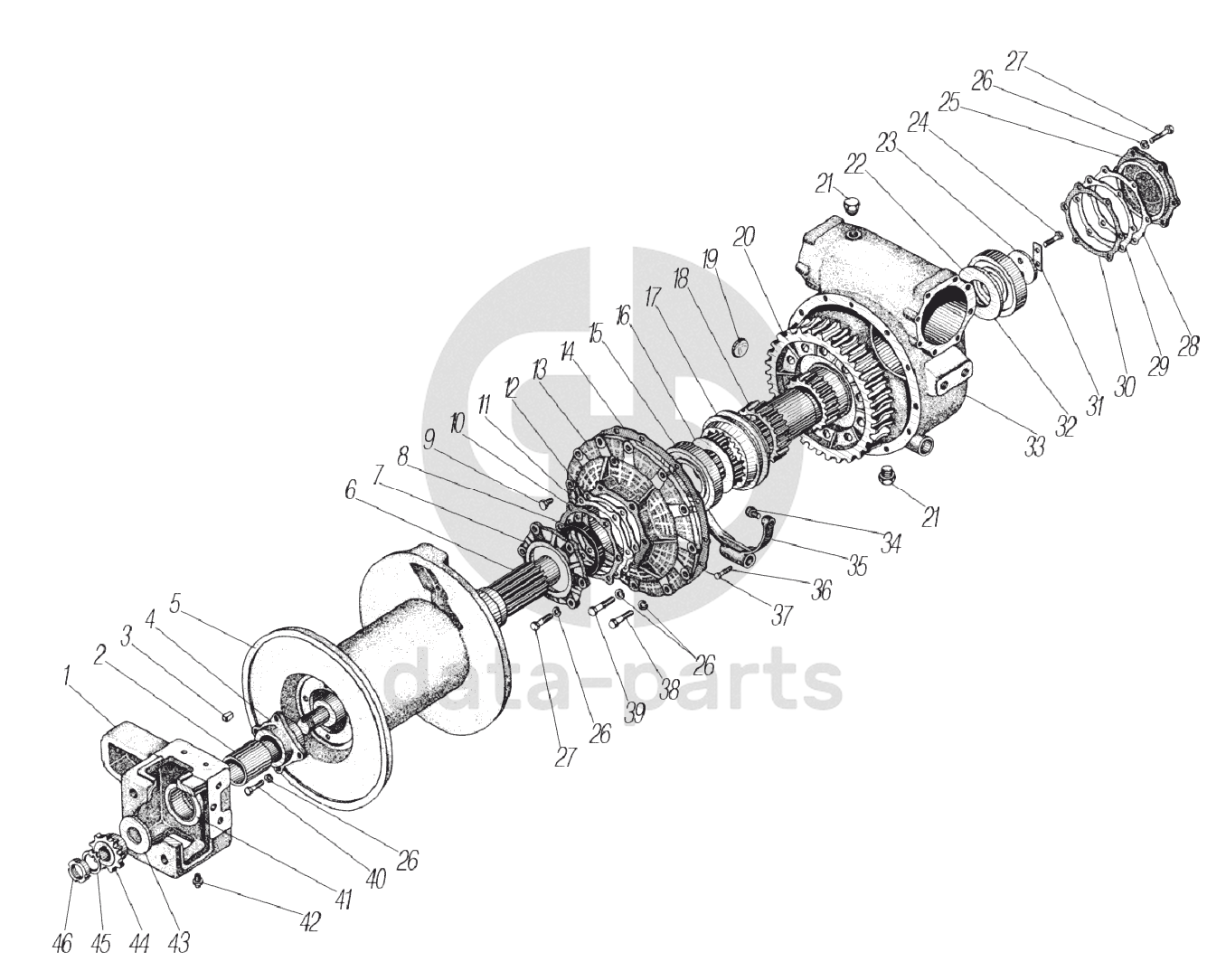 27
26
25
24
23
22
21
20
19
18
17
16
15
14
13
12
11
10
9
8
7
6
5
4
3
2
1
28
29
30
31
32
33
21
34
35
36
37
26
38
39
26
27
26
40
41
42
43
44
45
46
data-parts