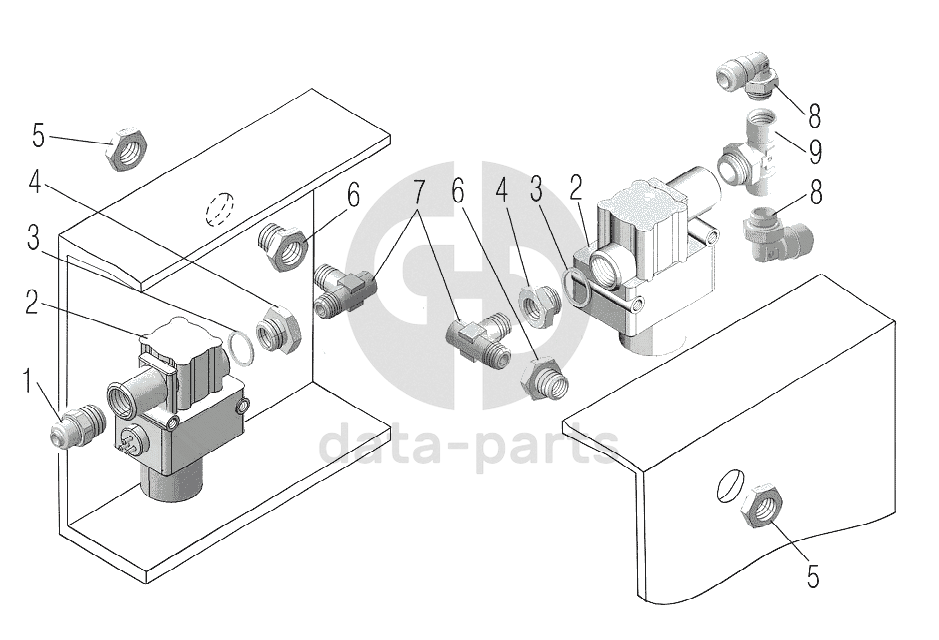 5
4
3
2
1
6
7
6
4
3
2
8
9
8
5
data-parts