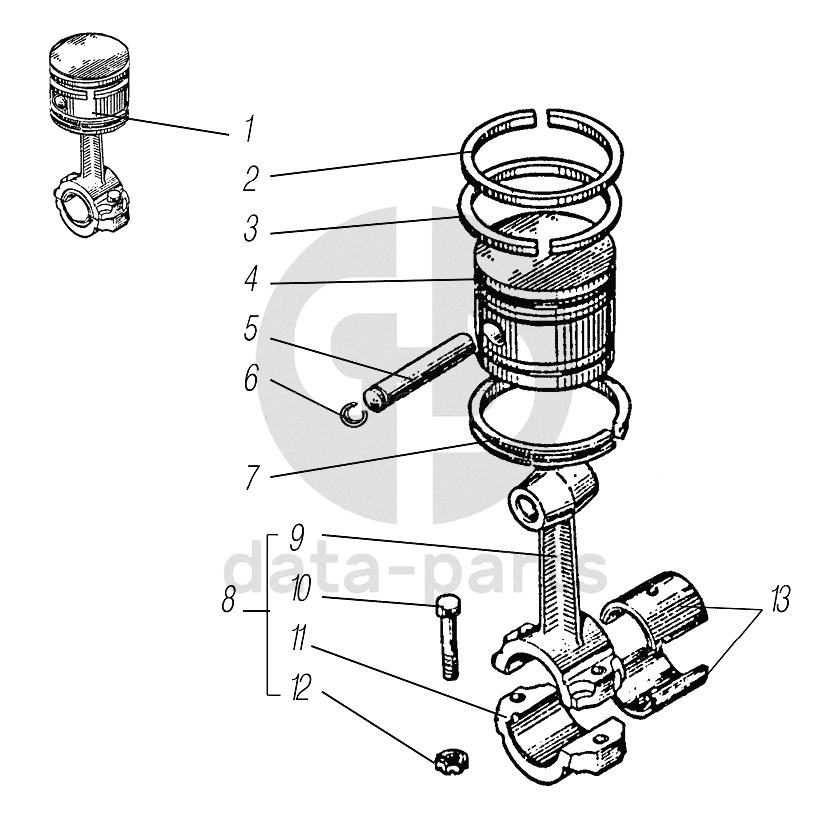 1
2
3
4
5
6
7
8
9
10
11
12
13
data-parts