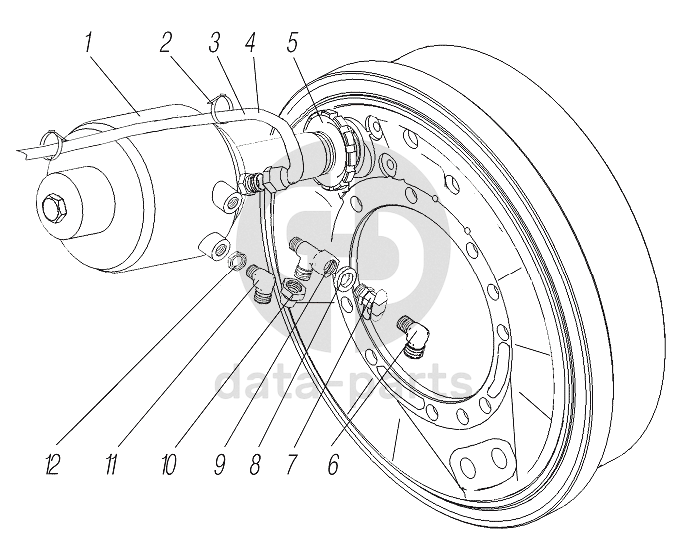 1 2 3 4 5

data-parts

12 11 10 9 8 7 6