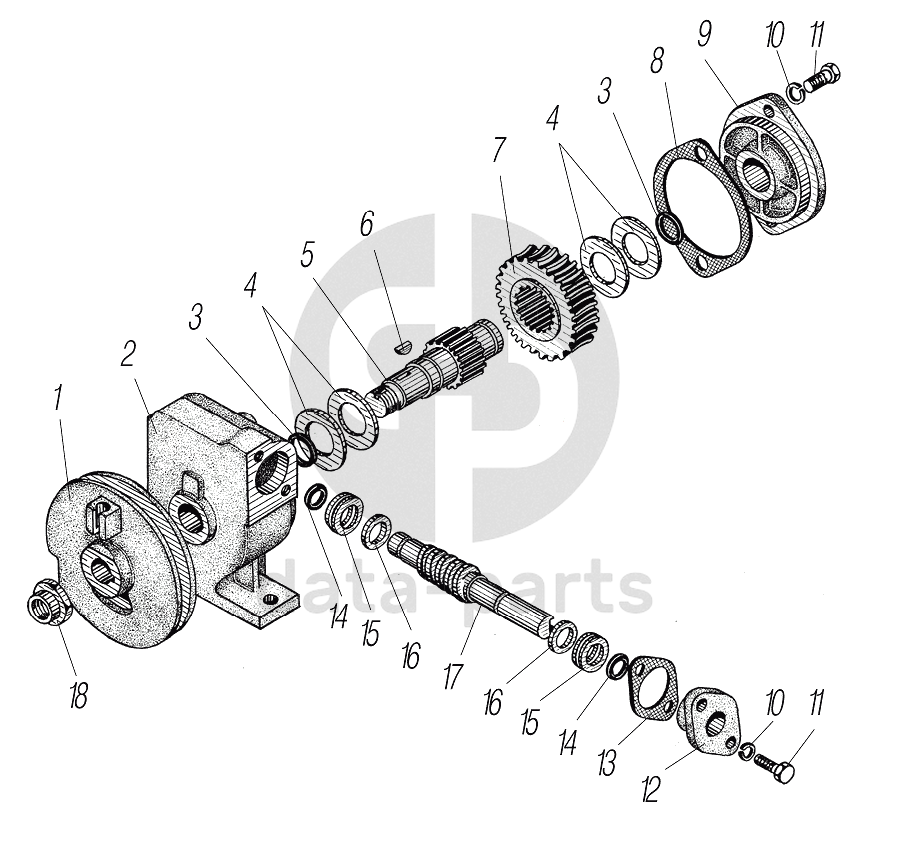 9
10
11
8
3
4
7
6
5
4
3
2
1
14
15
16
17
16
15
14
13
12
10
11
18
data-parts