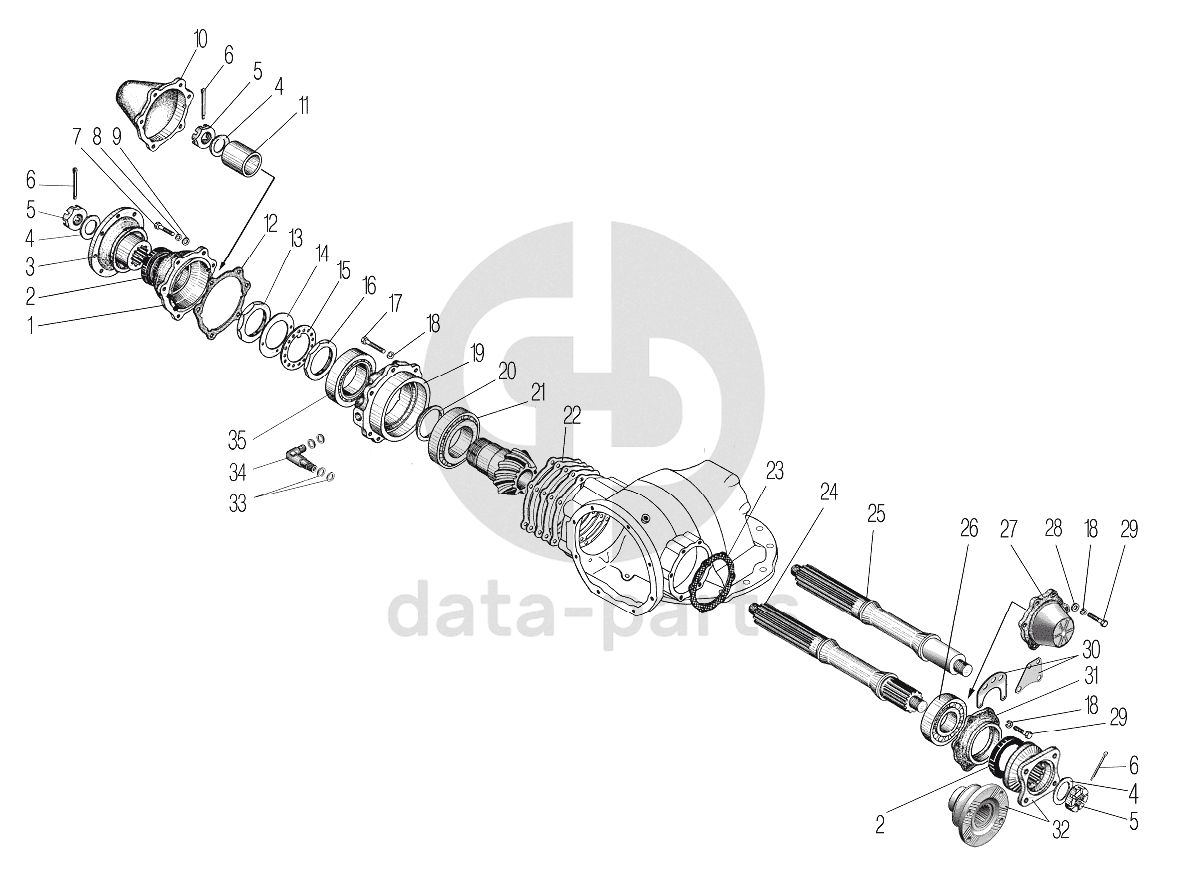 10
6
5
4
11
7
8
9
6
5
4
3
2
1
12
13
14
15
16
17
18
19
20
21
22
35
34
33
23
24
25
26
27
28
18
29
30
31
18
29
6
4
5
2
32
data-parts