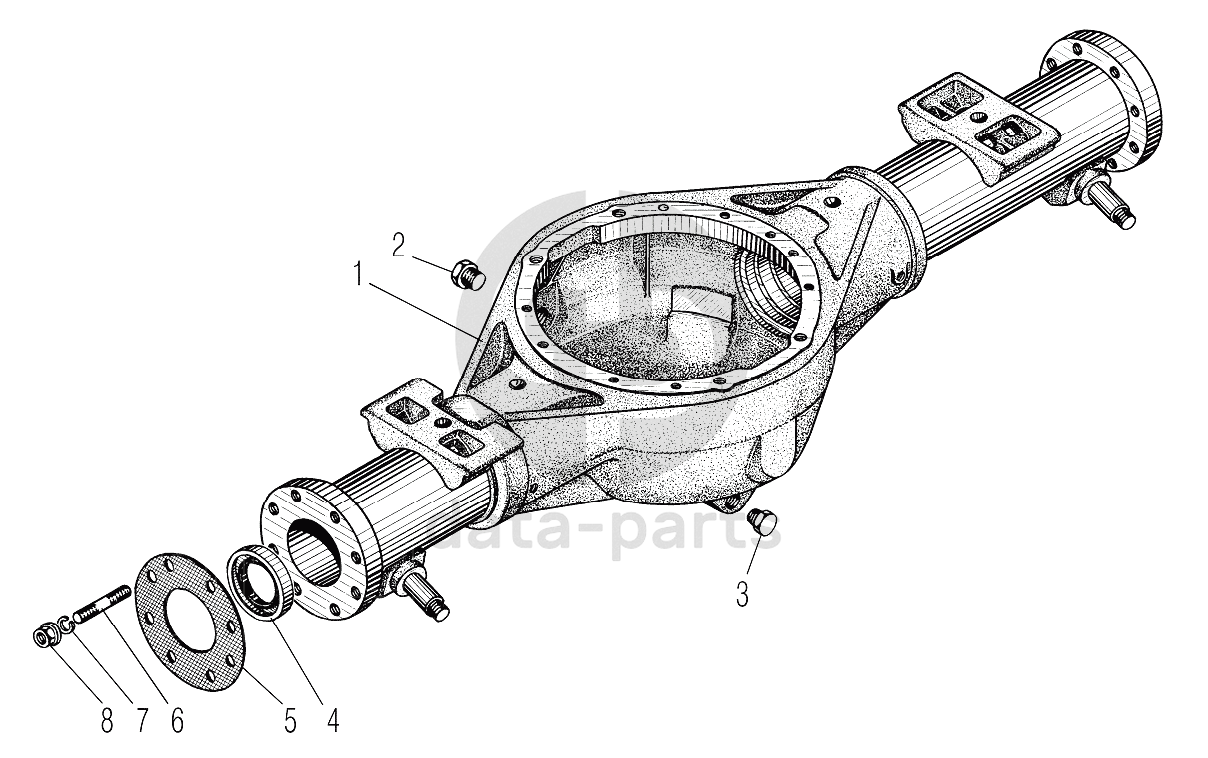 2
1
data-parts
3
8 7 6
5 4