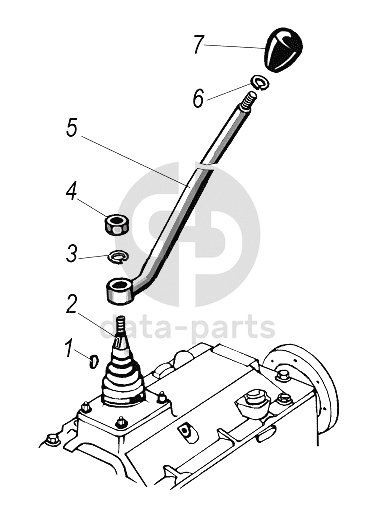 7
6
5
4
3
2
1
data-parts